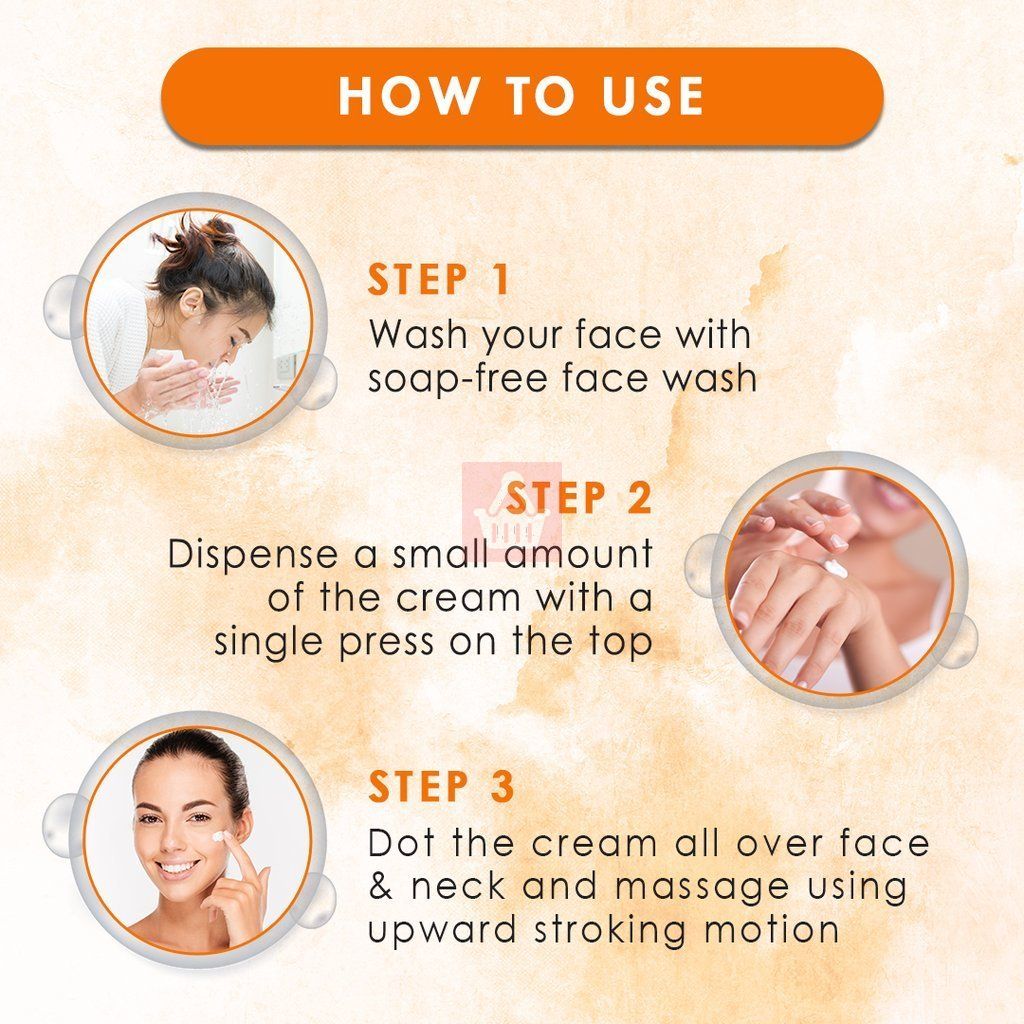 HOW TO USE

STEP 1
Wash your face with soap-free face wash

STEP 2
Dispense a small amount of the cream with a single press on the top

STEP 3
Dot the cream all over face & neck and massage using upward stroking motion